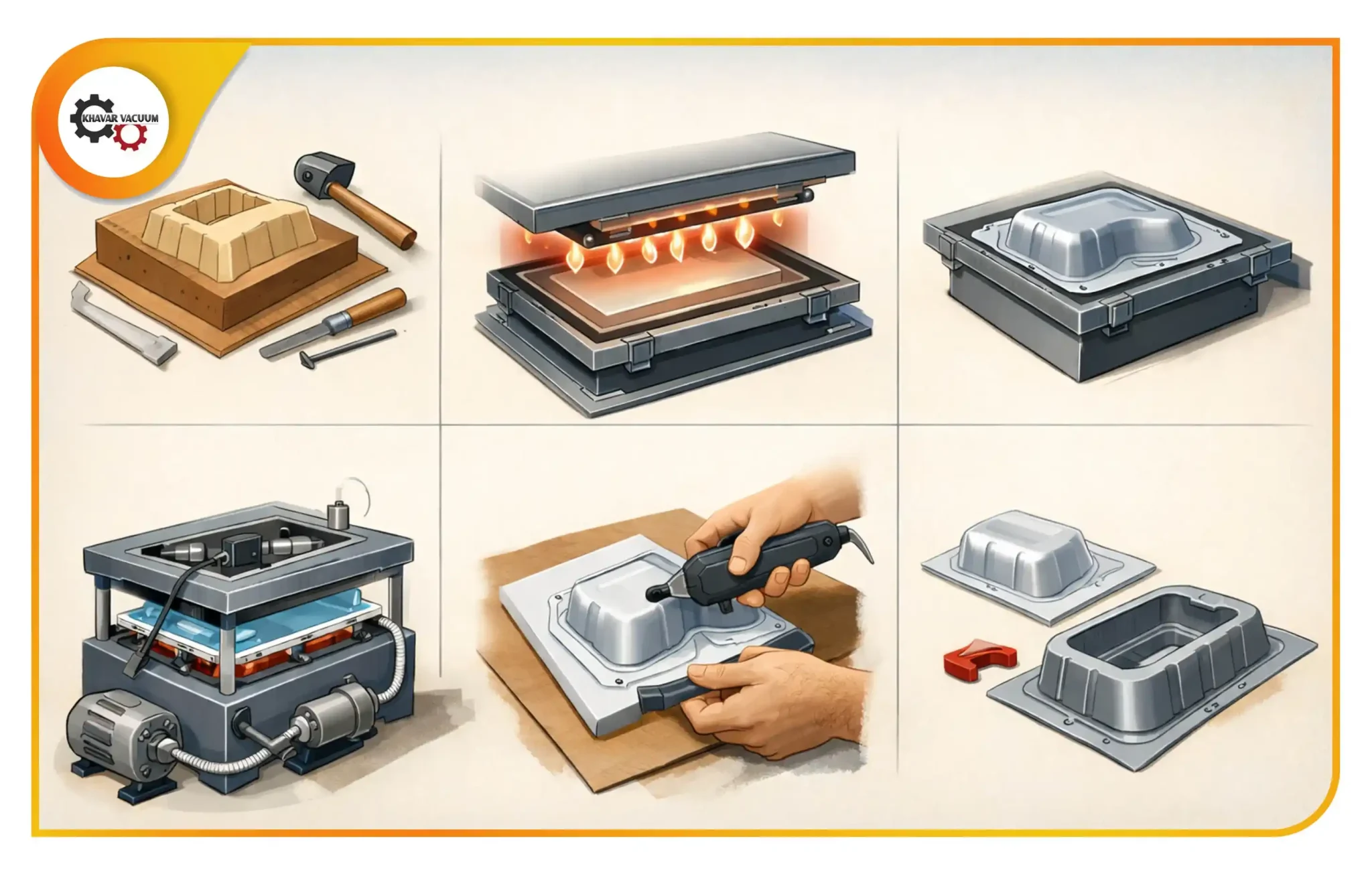 KHAVAR VACUUM